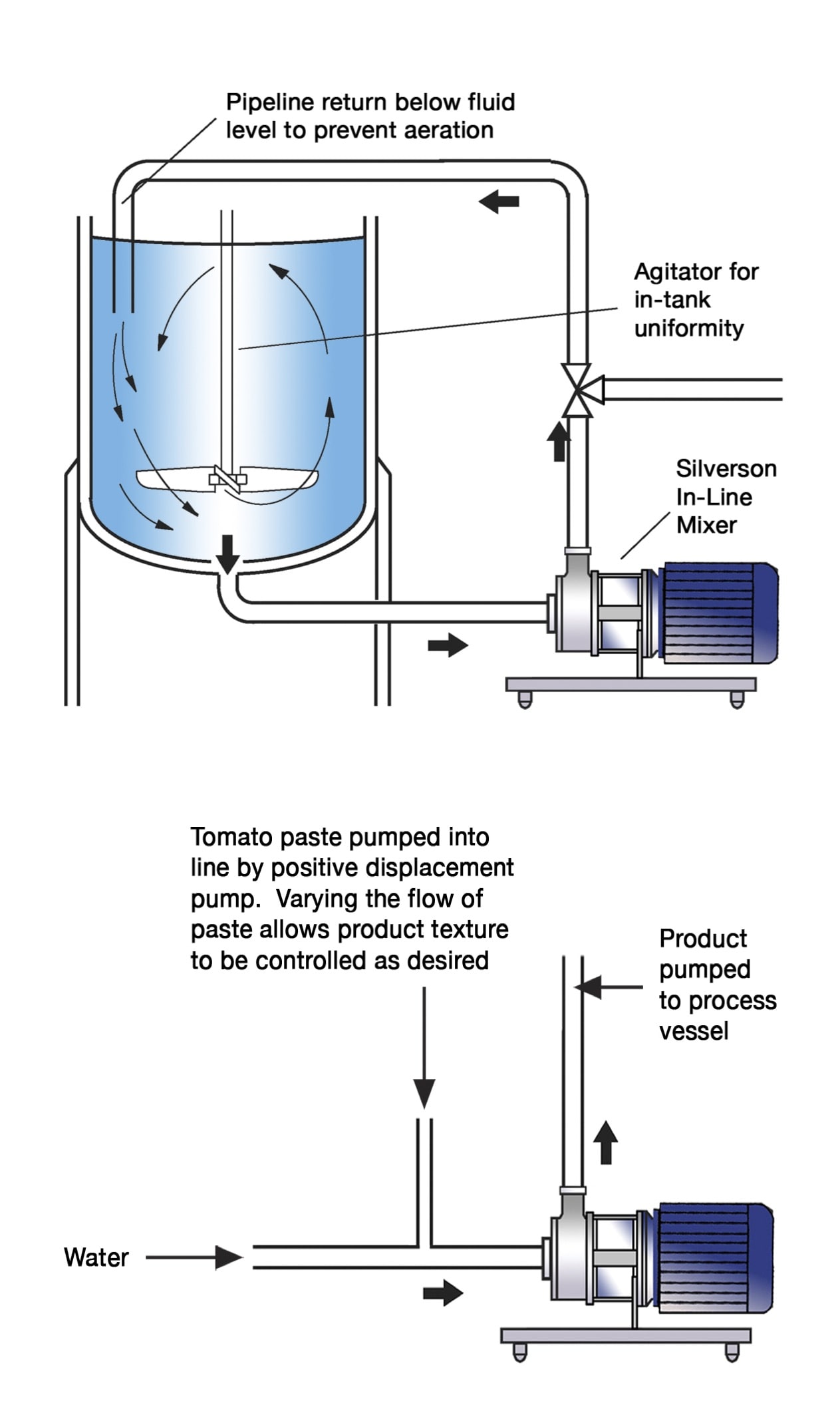 Pipeline return below fluid level to prevent aeration

Agitator for in-tank uniformity

Silverson In-Line Mixer

Tomato paste pumped into line by positive displacement pump.  Varying the flow of paste allows product texture to be controlled as desired

Product pumped to process vessel

Water