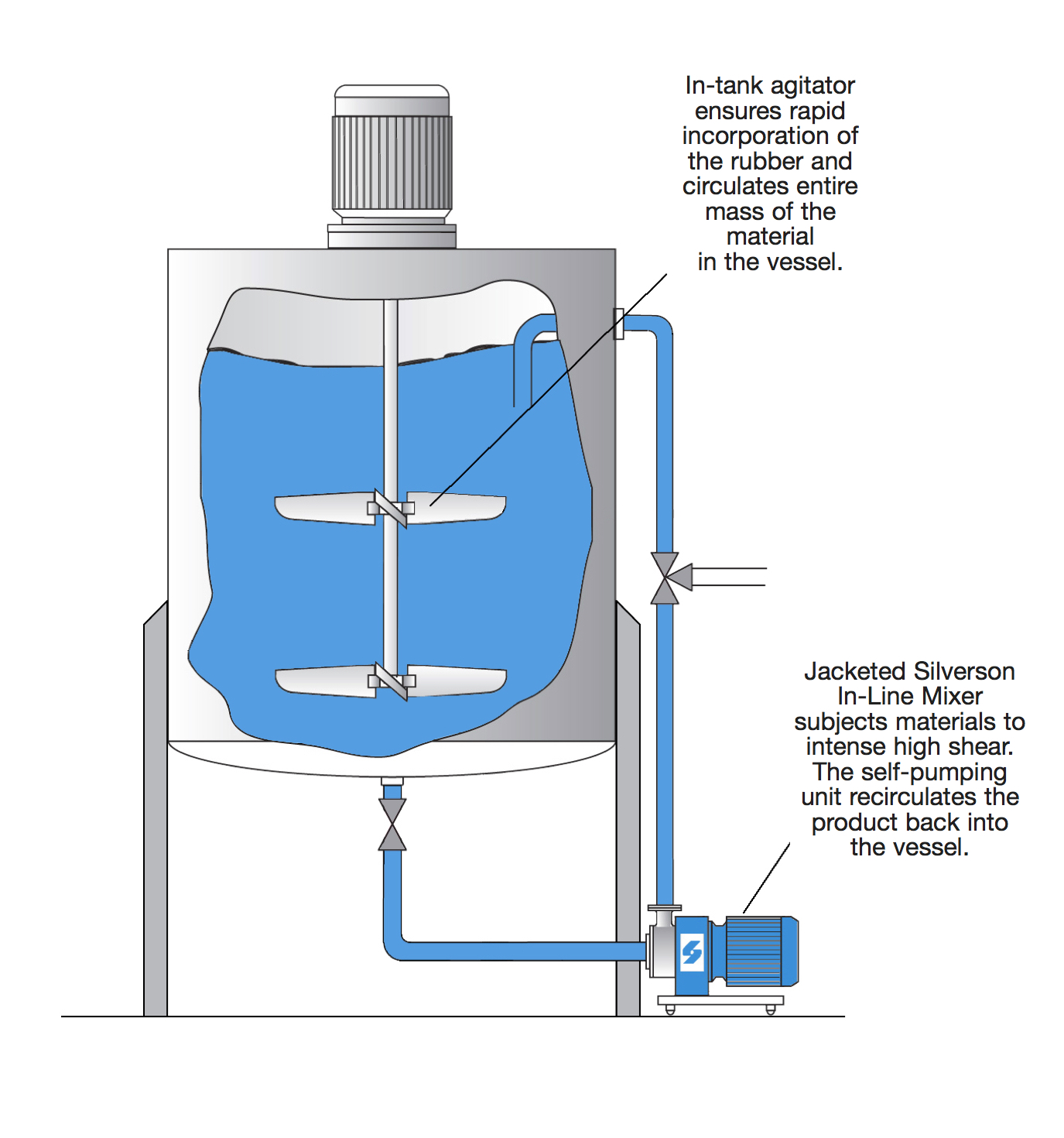 In-tank agitator ensures rapid incorporation of the rubber and circulates entire mass of the material in the vessel.

Jacketed Silverson In-Line Mixer subjects materials to intense high shear. The self-pumping unit recirculates the product back into the vessel.